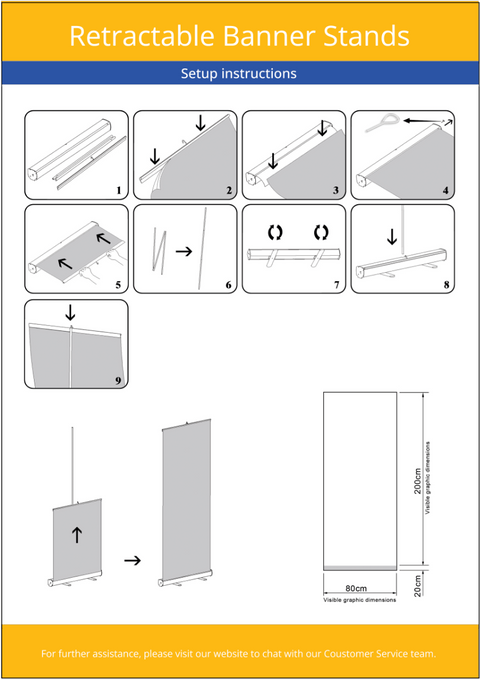 Retractable Banner Stands

Setup instructions

1

2

3

4

5

6

7

8

9

200cm
Visible graphic dimensions

20cm

80cm
Visible graphic dimensions

For further assistance, please visit our website to chat with our Coustomer Service team.